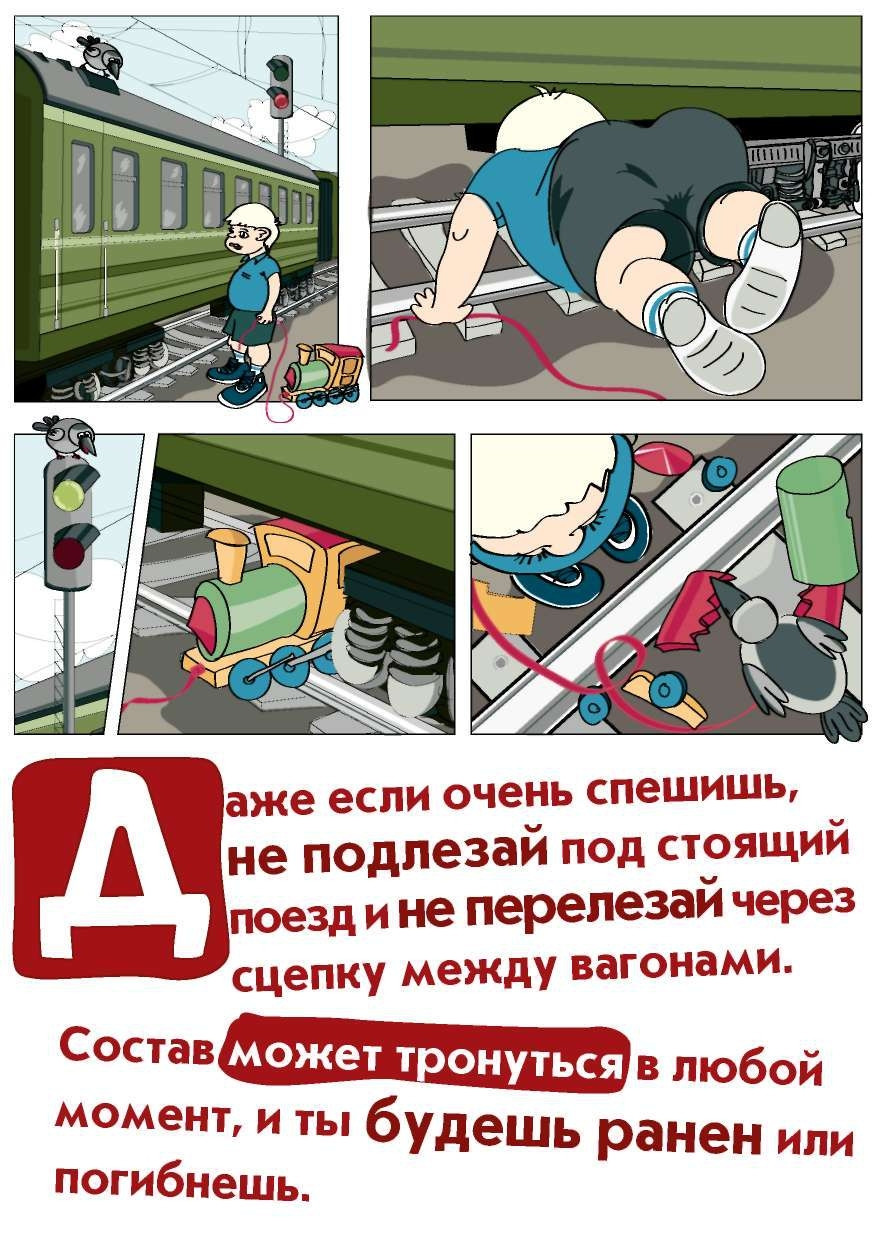 Даже если очень спешишь, не подлезай под стоящий поезд и не перелезай через сцепку между вагонами.

Состав может тронуться в любой момент, и ты будешь ранен или погибнешь.