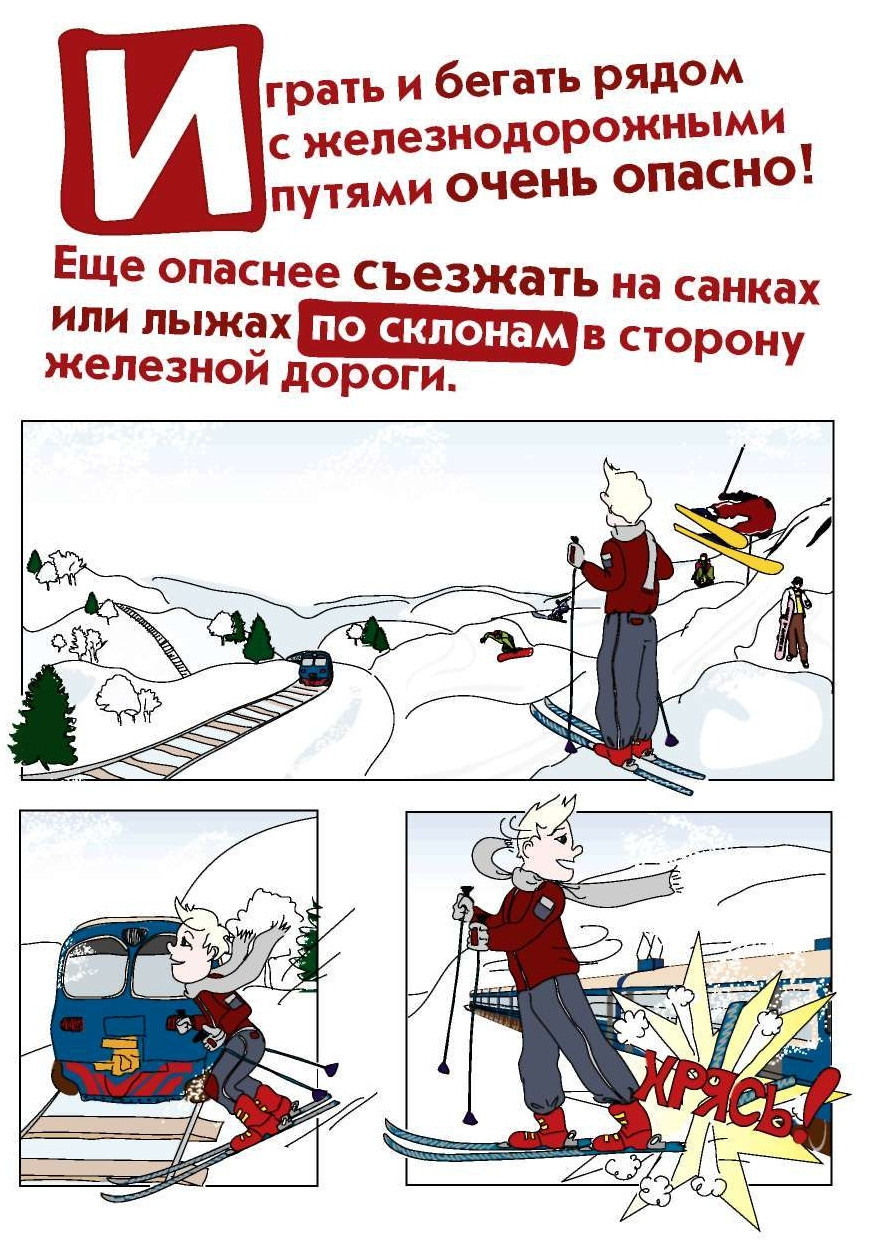 Играть и бегать рядом с железнодорожными путями очень опасно!

Еще опаснее съезжать на санках или лыжах по склонам в сторону железной дороги.

ХРЯСЬ!